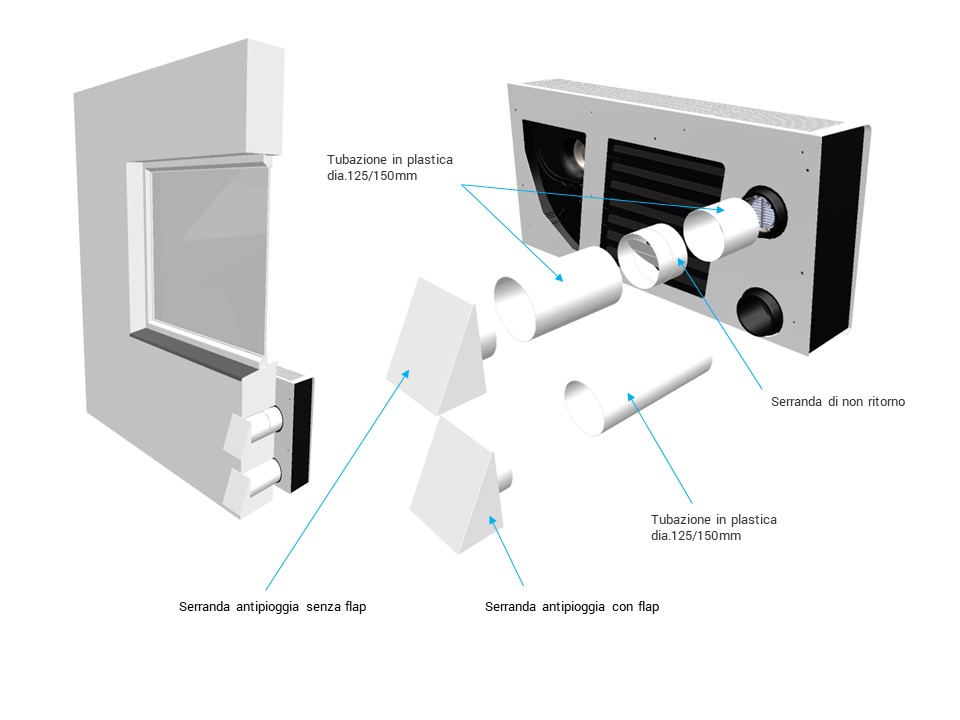 Tubazione in plastica
dia.125/150mm

Serranda di non ritorno

Tubazione in plastica
dia.125/150mm

Serranda antipioggia senza flap

Serranda antipioggia con flap